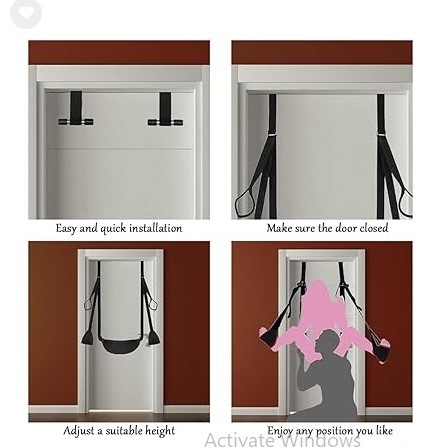 Easy and quick installation

Make sure the door closed

Adjust a suitable height

Enjoy any position you like

Activate Windows